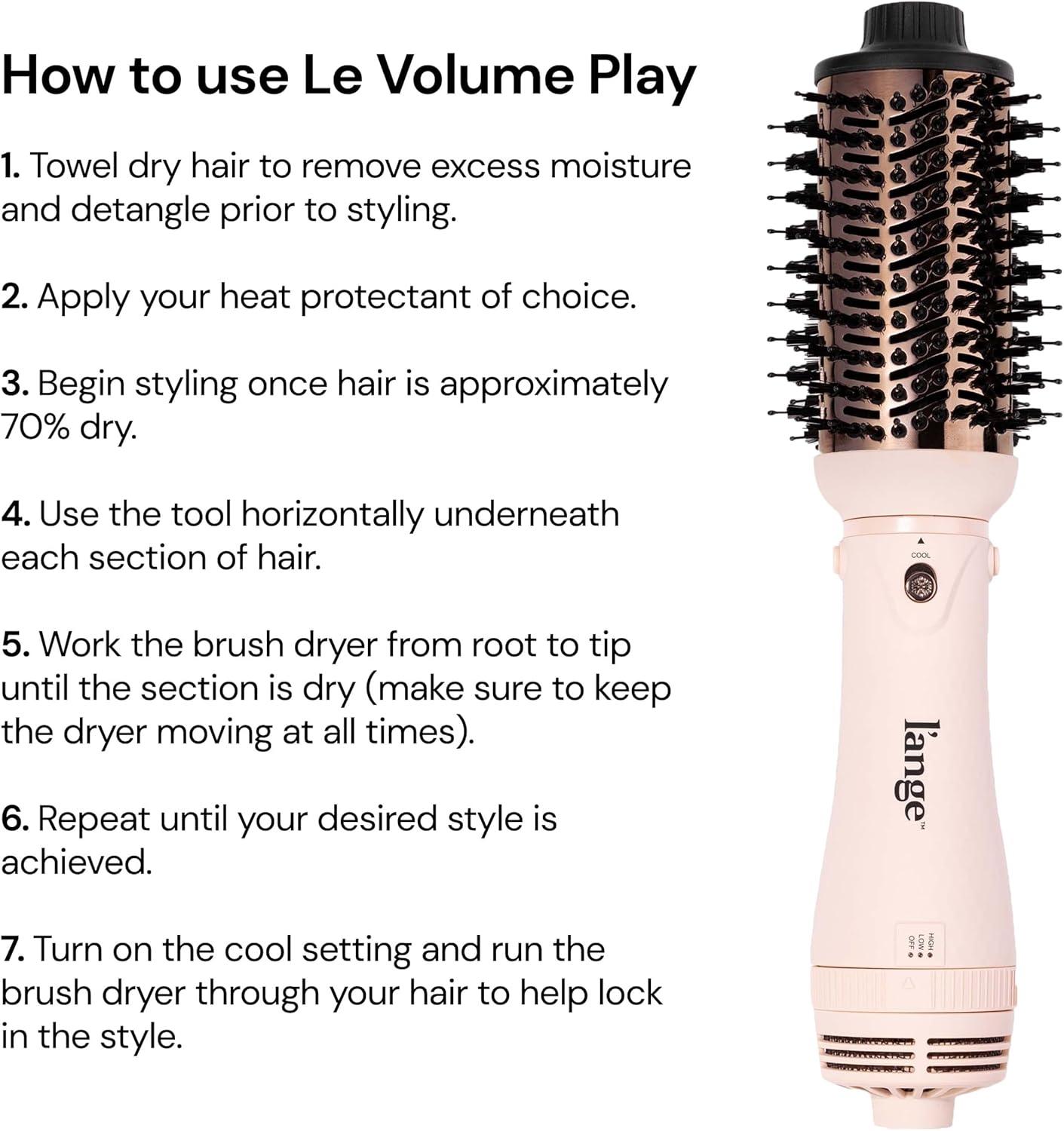 How to use Le Volume Play

1. Towel dry hair to remove excess moisture and detangle prior to styling.

2. Apply your heat protectant of choice.

3. Begin styling once hair is approximately 70% dry.

4. Use the tool horizontally underneath each section of hair.

5. Work the brush dryer from root to tip until the section is dry (make sure to keep the dryer moving at all times).

6. Repeat until your desired style is achieved.

7. Turn on the cool setting and run the brush dryer through your hair to help lock in the style.

COOL

l'ange™

HIGH
LOW
OFF