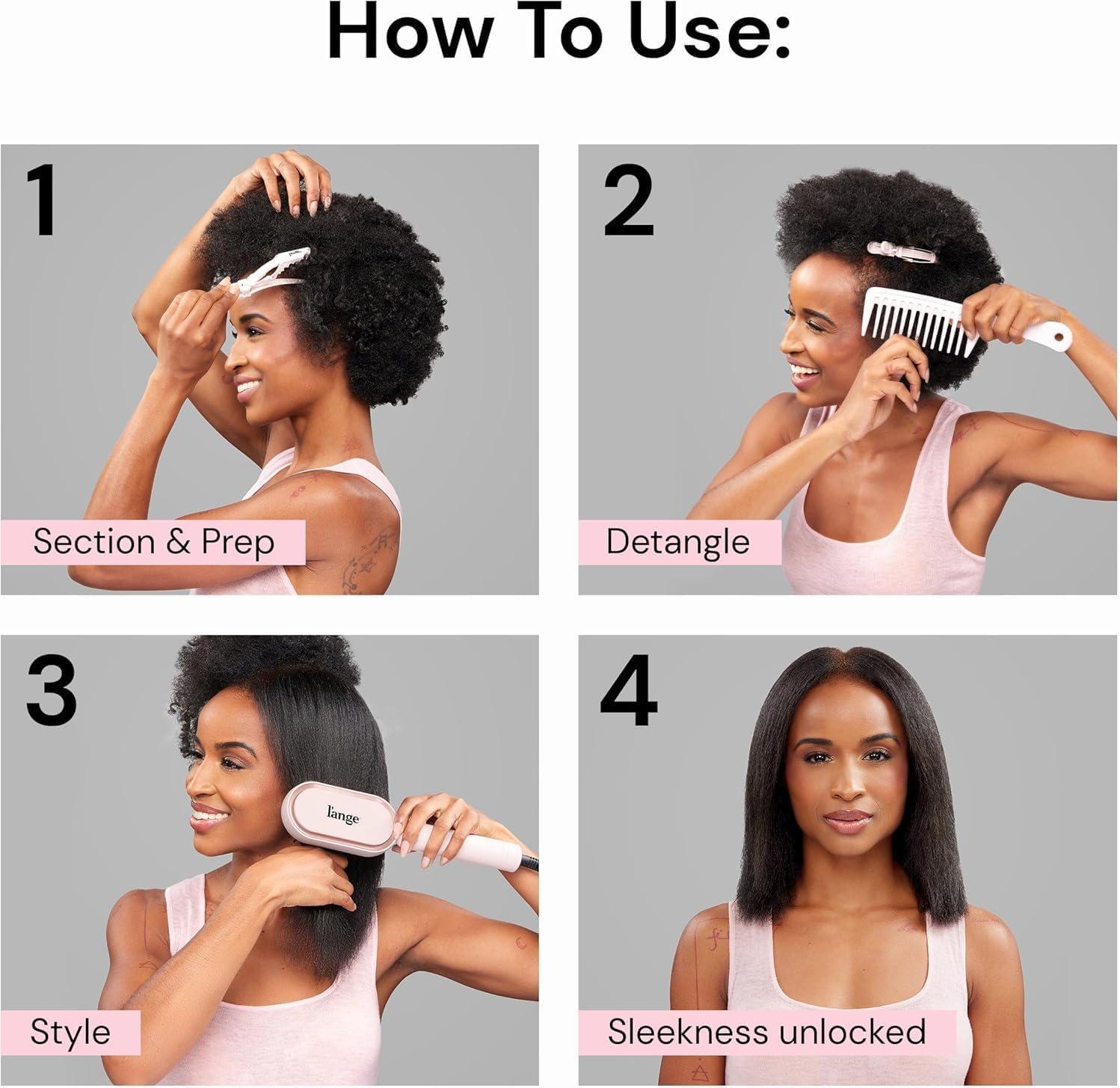 How To Use:

1

Section & Prep

2

Detangle

3

l'ange

Style

4

Sleekness unlocked